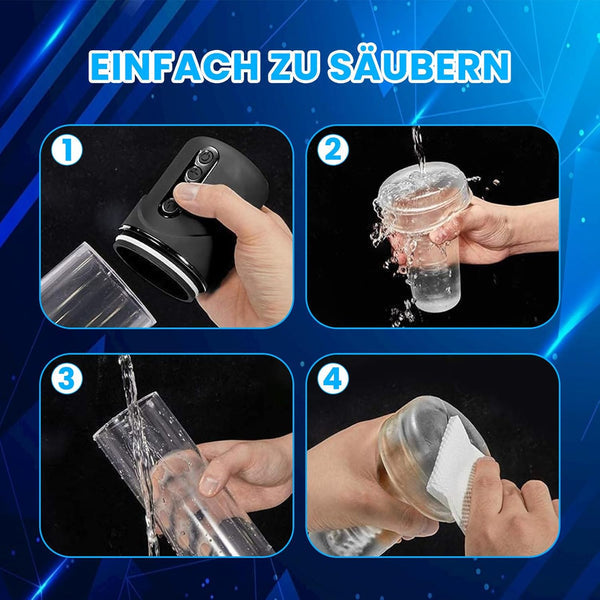 EINFACH ZU SÄUBERN

1

2

3

4